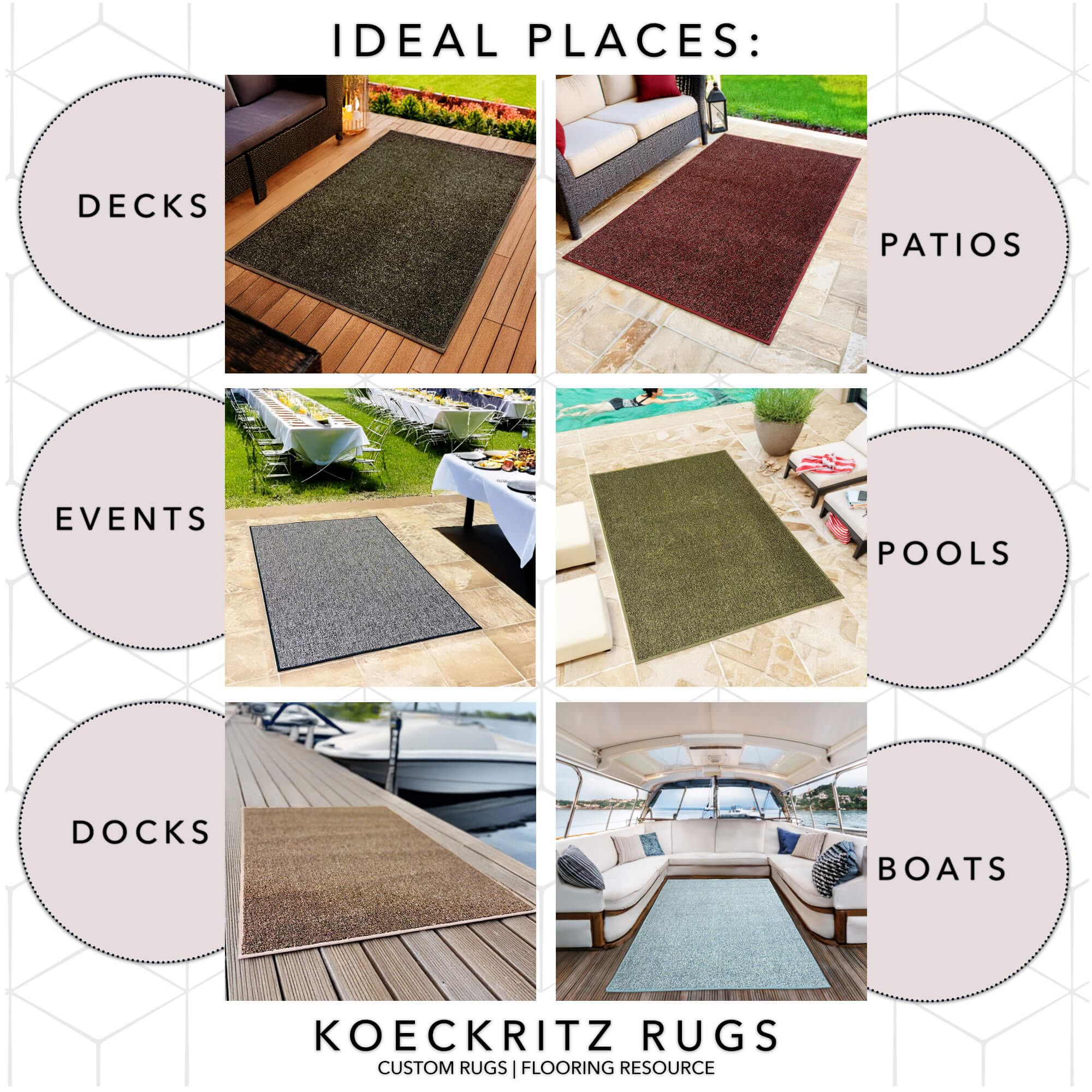 IDEAL PLACES:

DECKS

PATIOS

EVENTS

POOLS

DOCKS

BOATS

KOECKRITZ RUGS
CUSTOM RUGS | FLOORING RESOURCE