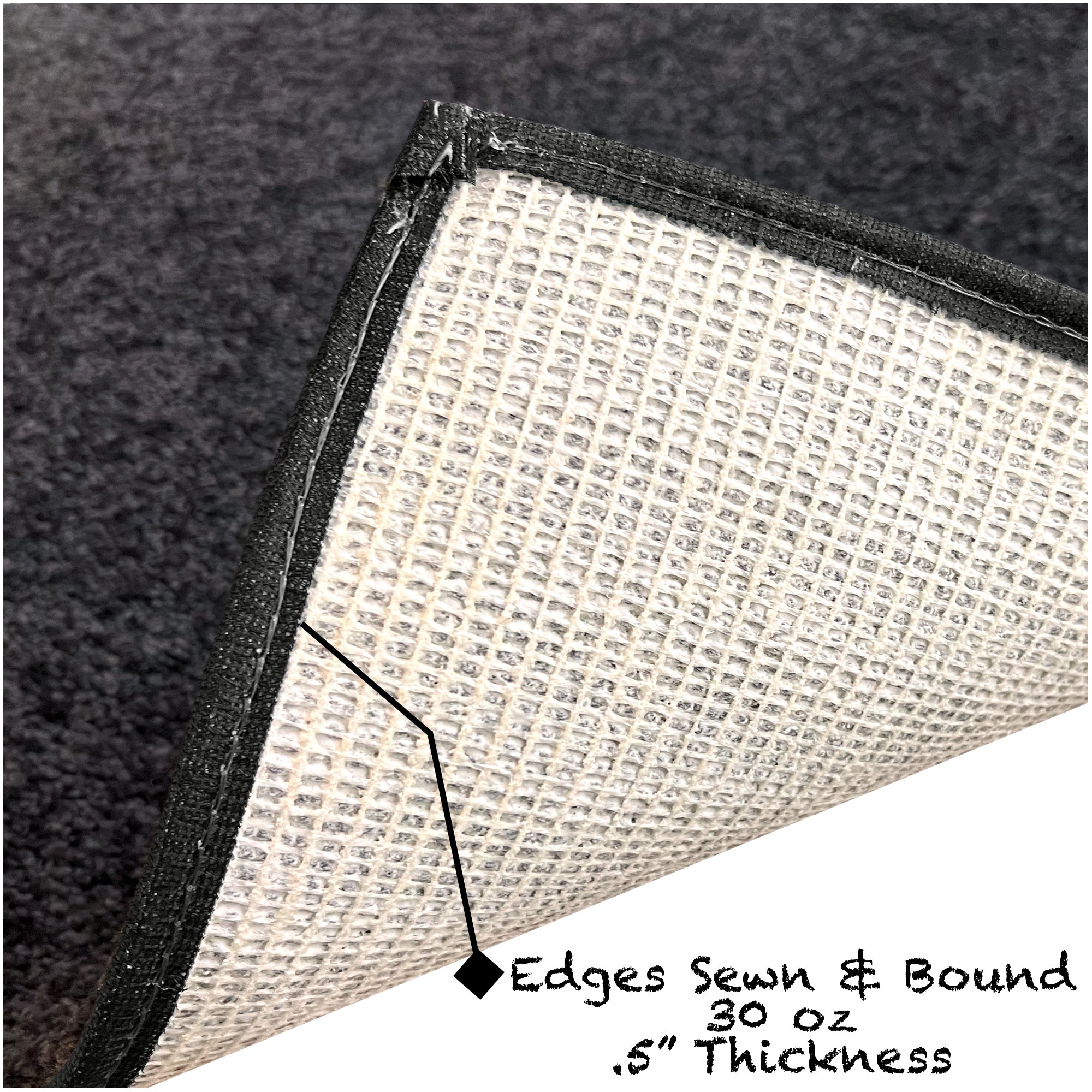 Edges Sewn & Bound
30 oz
.5" Thickness