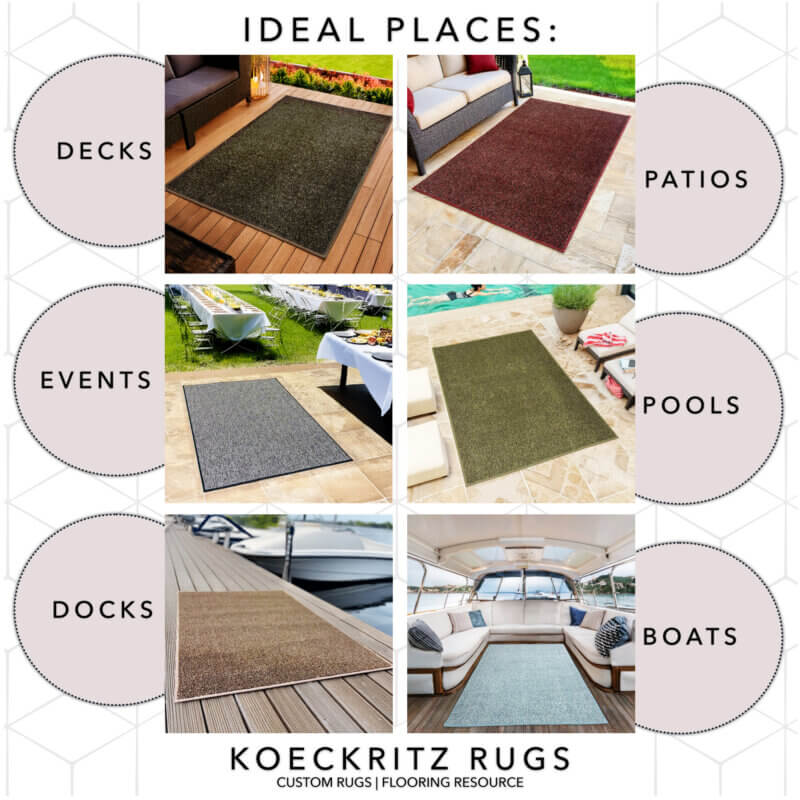 IDEAL PLACES:

DECKS

PATIOS

EVENTS

POOLS

DOCKS

BOATS

KOECKRITZ RUGS
CUSTOM RUGS | FLOORING RESOURCE