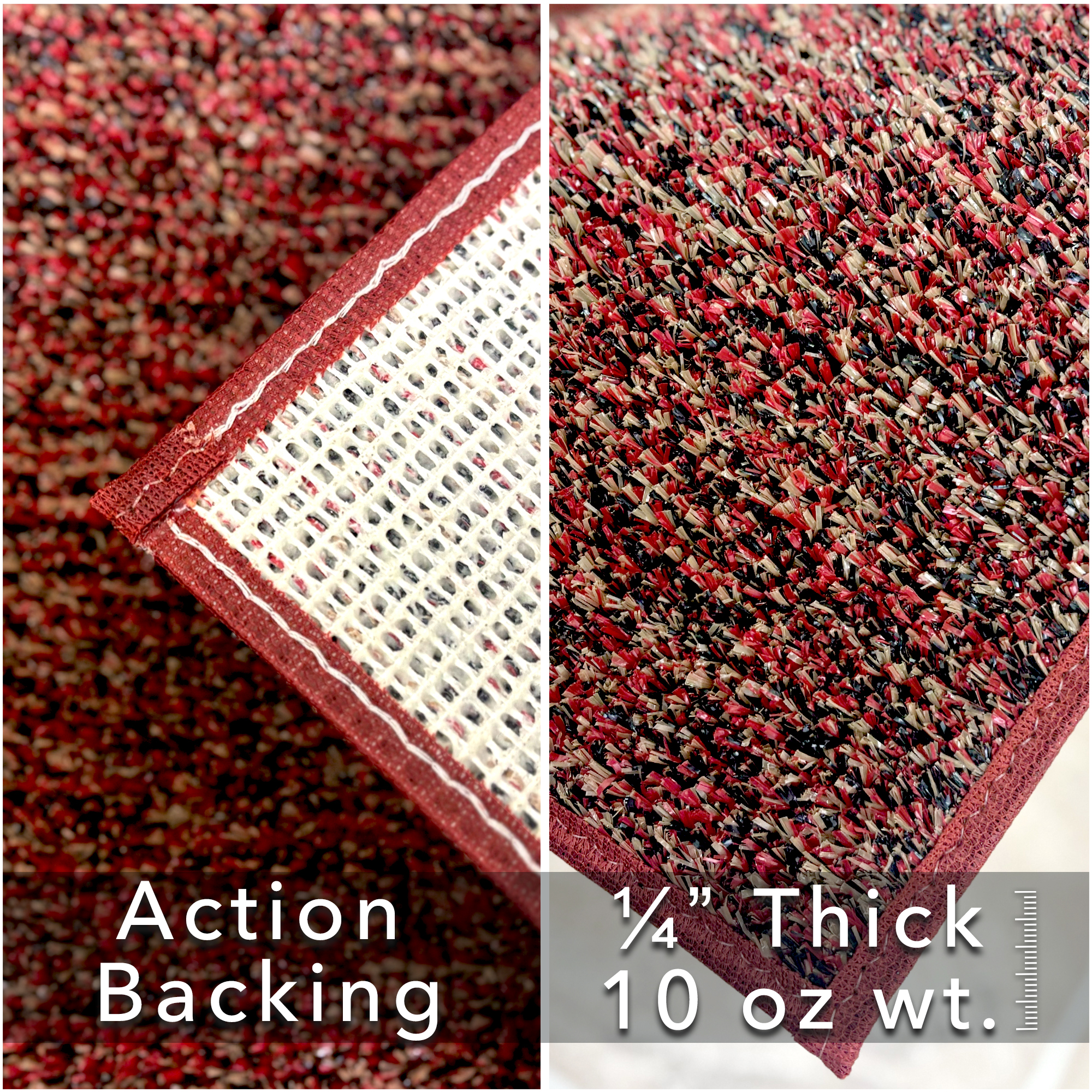 Action Backing

¼” Thick
10 oz wt.