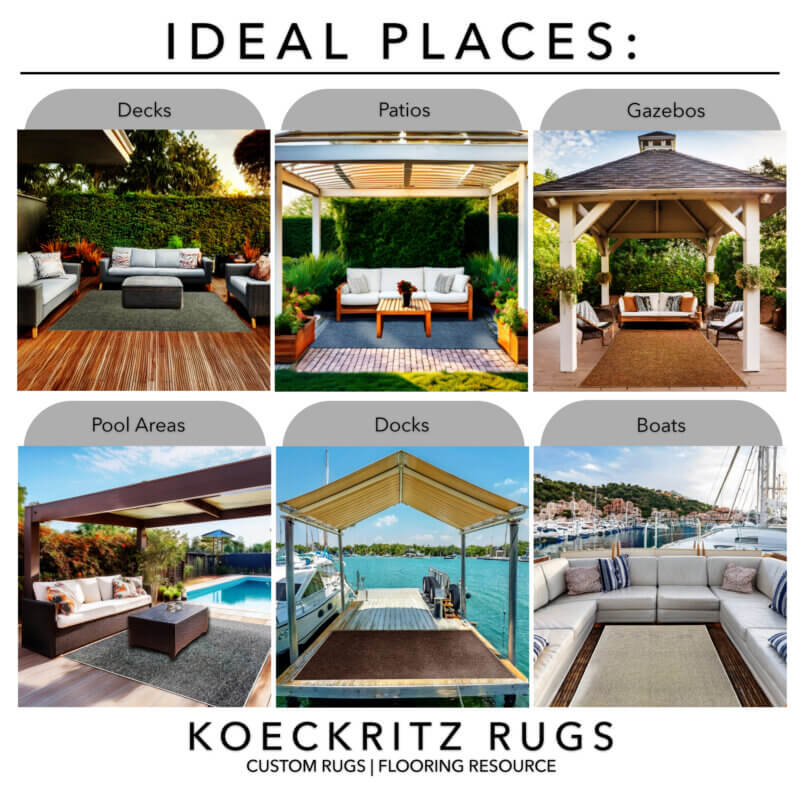 IDEAL PLACES:

Decks

Patios

Gazebos

Pool Areas

Docks

Boats

KOECKRITZ RUGS
CUSTOM RUGS | FLOORING RESOURCE