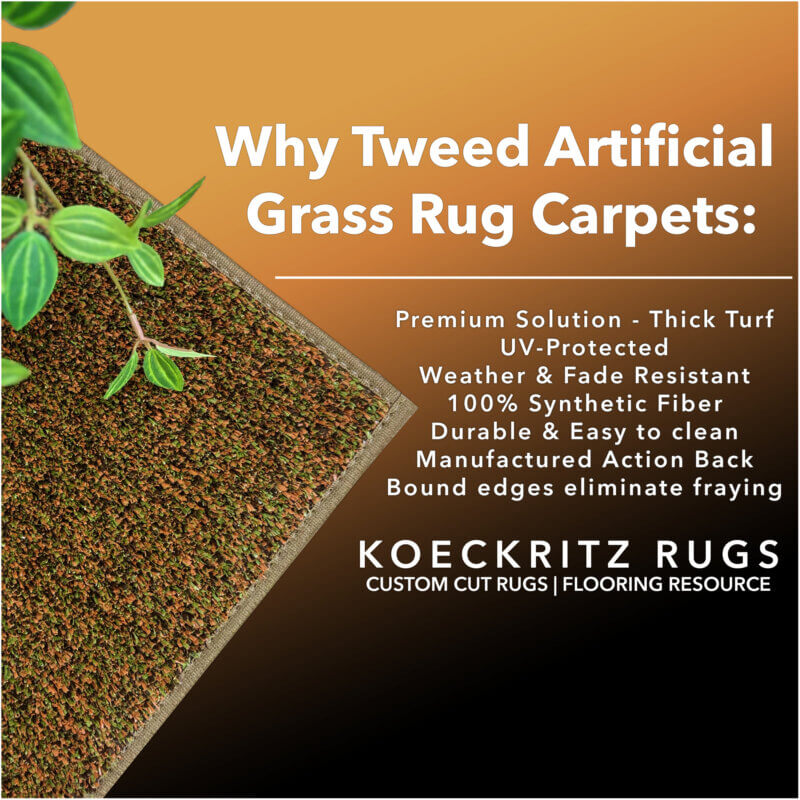 Why Tweed Artificial Grass Rug Carpets:

Premium Solution - Thick Turf
UV-Protected
Weather & Fade Resistant
100% Synthetic Fiber
Durable & Easy to clean
Manufactured Action Back
Bound edges eliminate fraying

KOECKRITZ RUGS
CUSTOM CUT RUGS | FLOORING RESOURCE